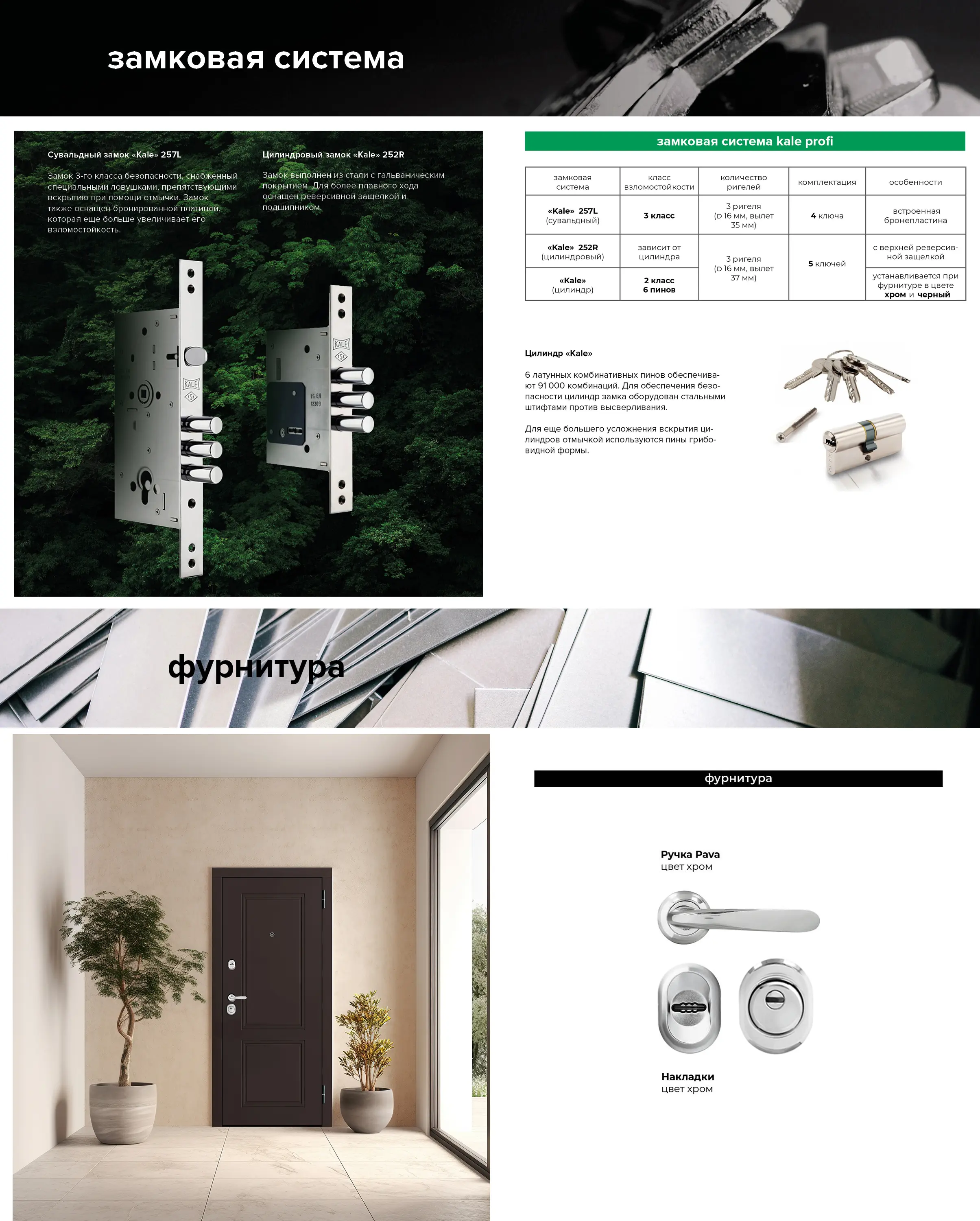 замковая система

Сувальдный замок «Kale» 257L

Замок 3-го класса безопасности, снабженный специальными ловушками, препятствующими вскрытию при помощи отмычки. Замок также оснащен бронированной платиной, которая еще больше увеличивает его взломостойкость.

Цилиндровый замок «Kale» 252R

Замок выполнен из стали с гальваническим покрытием. Для более плавного хода оснащен реверсивной защелкой и подшипником.

KALE
TSE

KALE
TSE
TS EN 12209

замковая система kale profi

| замковая система | класс взломостойкости | количество ригелей | комплектация | особенности |
|---|---|---|---|---|
| «Kale» 257L (сувальдный) | 3 класс | 3 ригеля (D 16 мм, вылет 35 мм) | 4 ключа | встроенная бронепластина |
| «Kale» 252R (цилиндровый) | зависит от цилиндра | 3 ригеля (D 16 мм, вылет 37 мм) | 5 ключей | с верхней реверсивной защелкой |
| «Kale» (цилиндр) | 2 класс 6 пинов | | | устанавливается при фурнитуре в цвете хром и черный |

Цилиндр «Kale»

6 латунных комбинативных пинов обеспечивают 91 000 комбинаций. Для обеспечения безопасности цилиндр замка оборудован стальными штифтами против высверливания.

Для еще большего усложнения вскрытия цилиндров отмычкой используются пины грибовидной формы.

фурнитура

фурнитура

Ручка Pava
цвет хром

Накладки
цвет хром